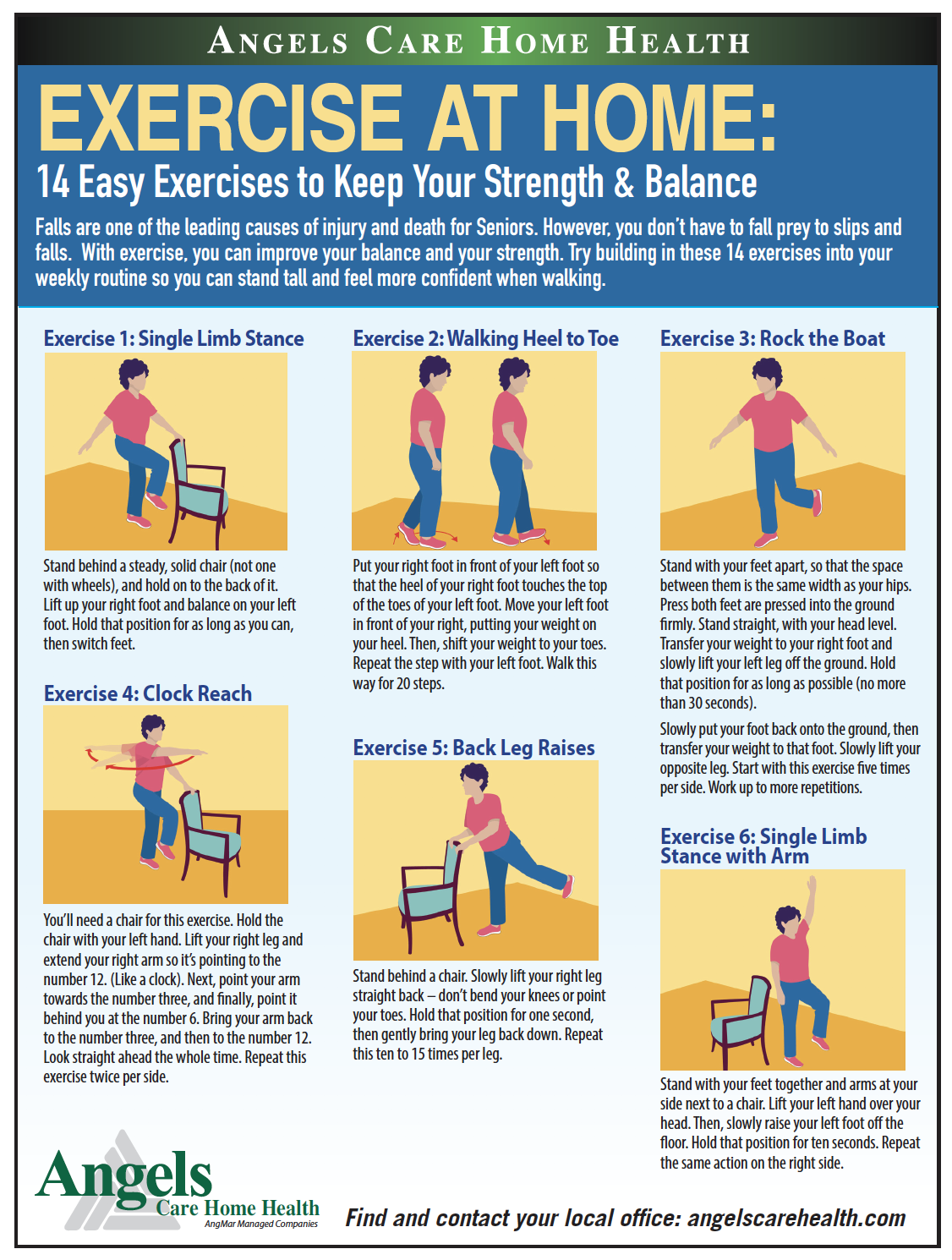 ANGELS CARE HOME HEALTH

EXERCISE AT HOME:

14 Easy Exercises to Keep Your Strength & Balance

Falls are one of the leading causes of injury and death for Seniors. However, you don't have to fall prey to slips and falls. With exercise, you can improve your balance and your strength. Try building in these 14 exercises into your weekly routine so you can stand tall and feel more confident when walking.

Exercise 1: Single Limb Stance

Stand behind a steady, solid chair (not one with wheels), and hold on to the back of it. Lift up your right foot and balance on your left foot. Hold that position for as long as you can, then switch feet.

Exercise 4: Clock Reach

You'll need a chair for this exercise. Hold the chair with your left hand. Lift your right leg and extend your right arm so it's pointing to the number 12. (Like a clock). Next, point your arm towards the number three, and finally, point it behind you at the number 6. Bring your arm back to the number three, and then to the number 12. Look straight ahead the whole time. Repeat this exercise twice per side.

Exercise 2: Walking Heel to Toe

Put your right foot in front of your left foot so that the heel of your right foot touches the top of the toes of your left foot. Move your left foot in front of your right, putting your weight on your heel. Then, shift your weight to your toes. Repeat the step with your left foot. Walk this way for 20 steps.

Exercise 5: Back Leg Raises

Stand behind a chair. Slowly lift your right leg straight back – don't bend your knees or point your toes. Hold that position for one second, then gently bring your leg back down. Repeat this ten to 15 times per leg.

Exercise 3: Rock the Boat

Stand with your feet apart, so that the space between them is the same width as your hips. Press both feet are pressed into the ground firmly. Stand straight, with your head level. Transfer your weight to your right foot and slowly lift your left leg off the ground. Hold that position for as long as possible (no more than 30 seconds).

Slowly put your foot back onto the ground, then transfer your weight to that foot. Slowly lift your opposite leg. Start with this exercise five times per side. Work up to more repetitions.

Exercise 6: Single Limb Stance with Arm

Stand with your feet together and arms at your side next to a chair. Lift your left hand over your head. Then, slowly raise your left foot off the floor. Hold that position for ten seconds. Repeat the same action on the right side.

Angels Care Home Health
AngMar Managed Companies

Find and contact your local office: angelscarehealth.com